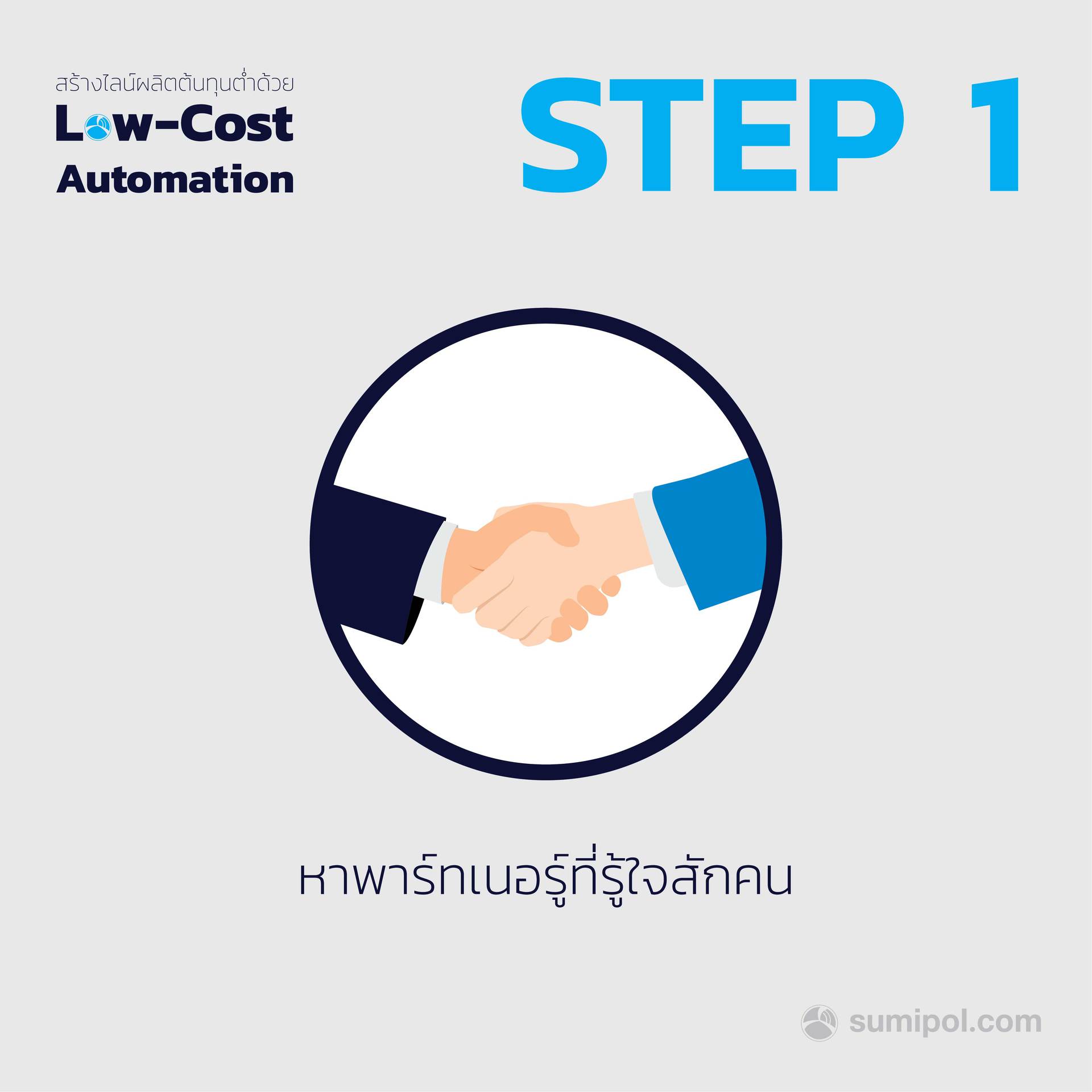 สร้างไลน์ผลิตต้นทุนต่ำด้วย
Low-Cost Automation

STEP 1

หาพาร์ทเนอร์ที่รู้ใจสักคน

sumipol.com